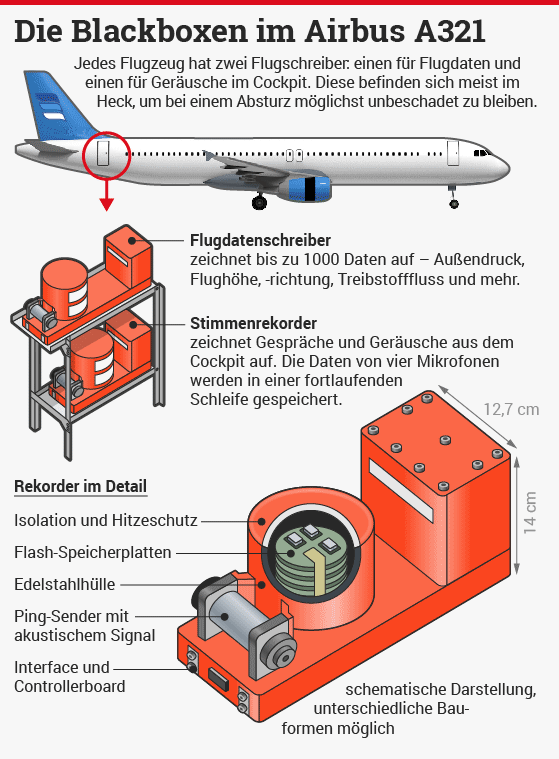 Die Blackboxen im Airbus A321

Jedes Flugzeug hat zwei Flugschreiber: einen für Flugdaten und einen für Geräusche im Cockpit. Diese befinden sich meist im Heck, um bei einem Absturz möglichst unbeschadet zu bleiben.

Flugdatenschreiber
zeichnet bis zu 1000 Daten auf – Außendruck, Flughöhe, -richtung, Treibstofffluss und mehr.

Stimmenrekorder
zeichnet Gespräche und Geräusche aus dem Cockpit auf. Die Daten von vier Mikrofonen werden in einer fortlaufenden Schleife gespeichert.

12,7 cm

14 cm

Rekorder im Detail

Isolation und Hitzeschutz

Flash-Speicherplatten

Edelstahlhülle

Ping-Sender mit akustischem Signal

Interface und Controllerboard

schematische Darstellung, unterschiedliche Bauformen möglich