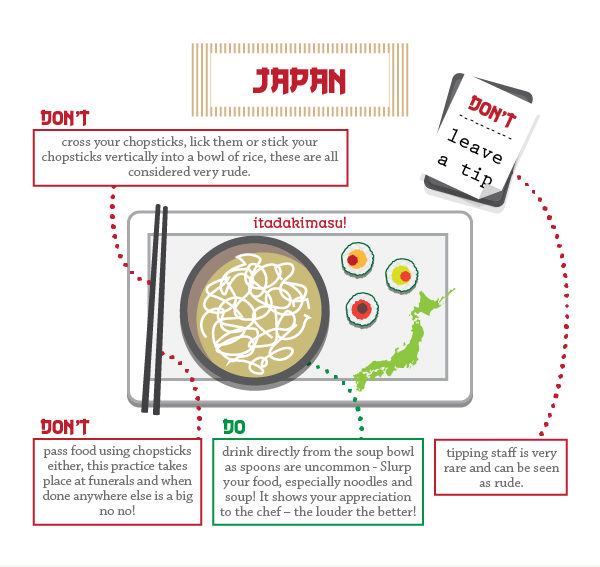 JAPAN

DON'T

cross your chopsticks, lick them or stick your chopsticks vertically into a bowl of rice, these are all considered very rude.

DON'T
leave a tip

itadakimasu!

DON'T

pass food using chopsticks either, this practice takes place at funerals and when done anywhere else is a big no no!

DO

drink directly from the soup bowl as spoons are uncommon - Slurp your food, especially noodles and soup! It shows your appreciation to the chef – the louder the better!

tipping staff is very rare and can be seen as rude.